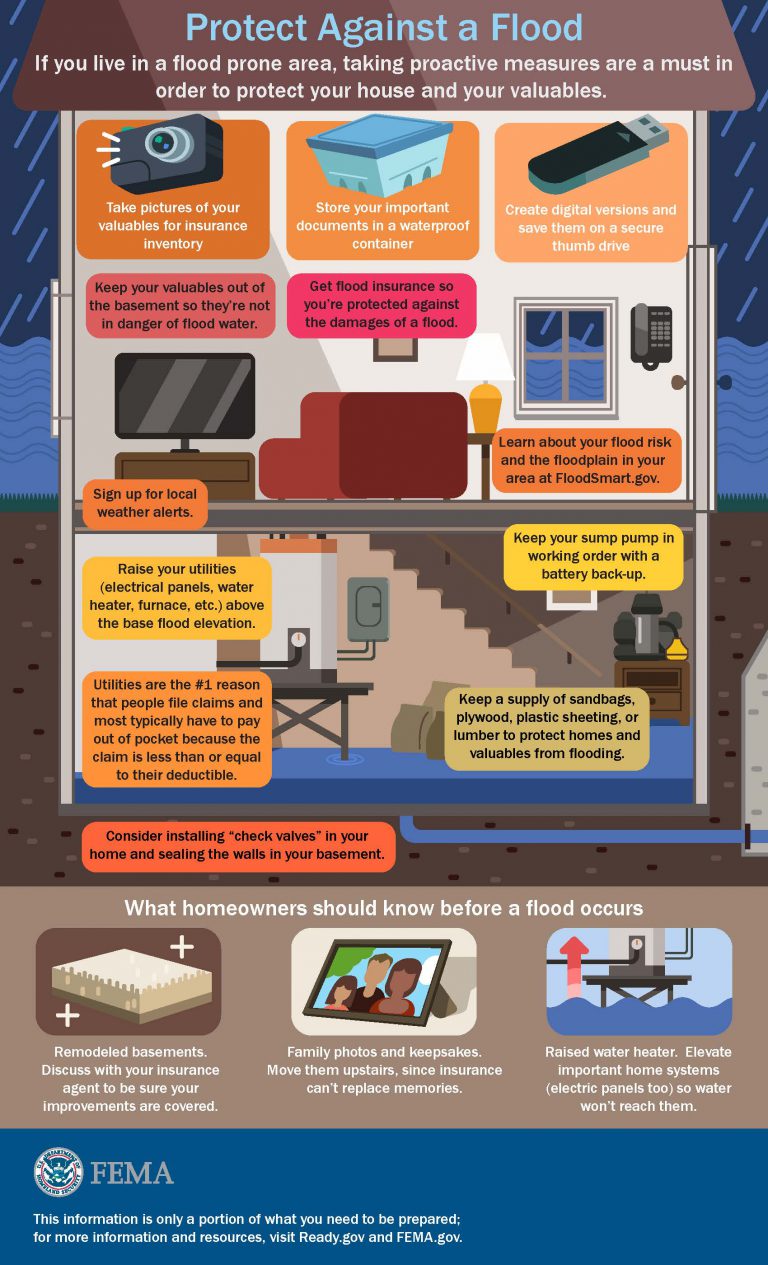 Protect Against a Flood

If you live in a flood prone area, taking proactive measures are a must in order to protect your house and your valuables.

Take pictures of your valuables for insurance inventory

Store your important documents in a waterproof container

Create digital versions and save them on a secure thumb drive

Keep your valuables out of the basement so they're not in danger of flood water.

Get flood insurance so you're protected against the damages of a flood.

Learn about your flood risk and the floodplain in your area at FloodSmart.gov.

Sign up for local weather alerts.

Keep your sump pump in working order with a battery back-up.

Raise your utilities (electrical panels, water heater, furnace, etc.) above the base flood elevation.

Utilities are the #1 reason that people file claims and most typically have to pay out of pocket because the claim is less than or equal to their deductible.

Keep a supply of sandbags, plywood, plastic sheeting, or lumber to protect homes and valuables from flooding.

Consider installing "check valves" in your home and sealing the walls in your basement.

What homeowners should know before a flood occurs

Remodeled basements. Discuss with your insurance agent to be sure your improvements are covered.

Family photos and keepsakes. Move them upstairs, since insurance can't replace memories.

Raised water heater. Elevate important home systems (electric panels too) so water won't reach them.

FEMA

This information is only a portion of what you need to be prepared; for more information and resources, visit Ready.gov and FEMA.gov.