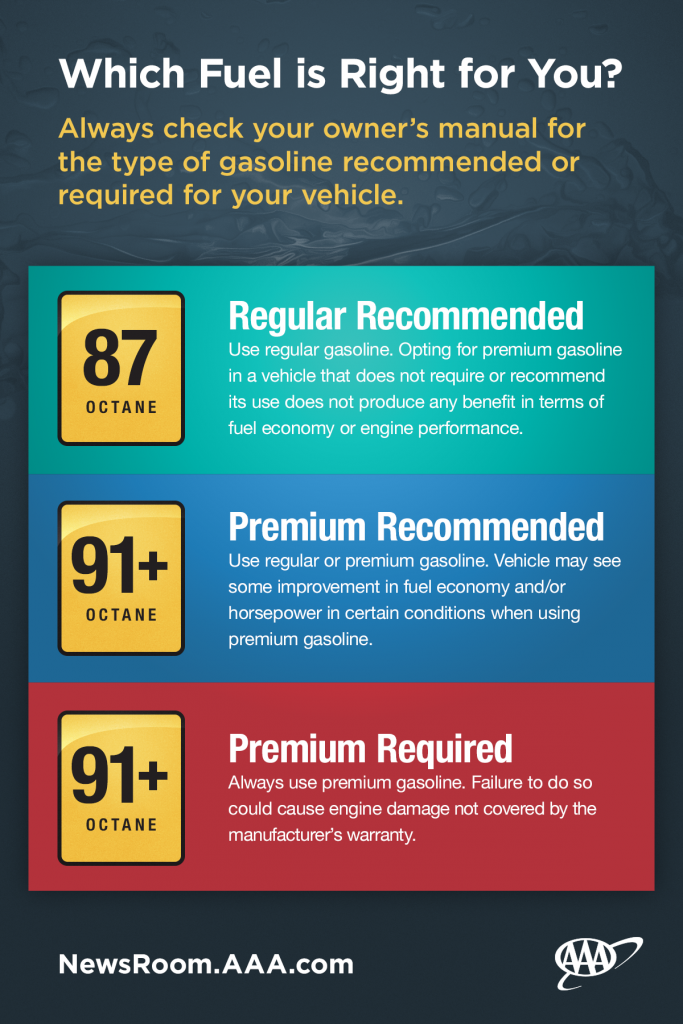 Which Fuel is Right for You?

Always check your owner's manual for the type of gasoline recommended or required for your vehicle.

87
OCTANE

Regular Recommended
Use regular gasoline. Opting for premium gasoline in a vehicle that does not require or recommend its use does not produce any benefit in terms of fuel economy or engine performance.

91+
OCTANE

Premium Recommended
Use regular or premium gasoline. Vehicle may see some improvement in fuel economy and/or horsepower in certain conditions when using premium gasoline.

91+
OCTANE

Premium Required
Always use premium gasoline. Failure to do so could cause engine damage not covered by the manufacturer's warranty.

NewsRoom.AAA.com

AAA